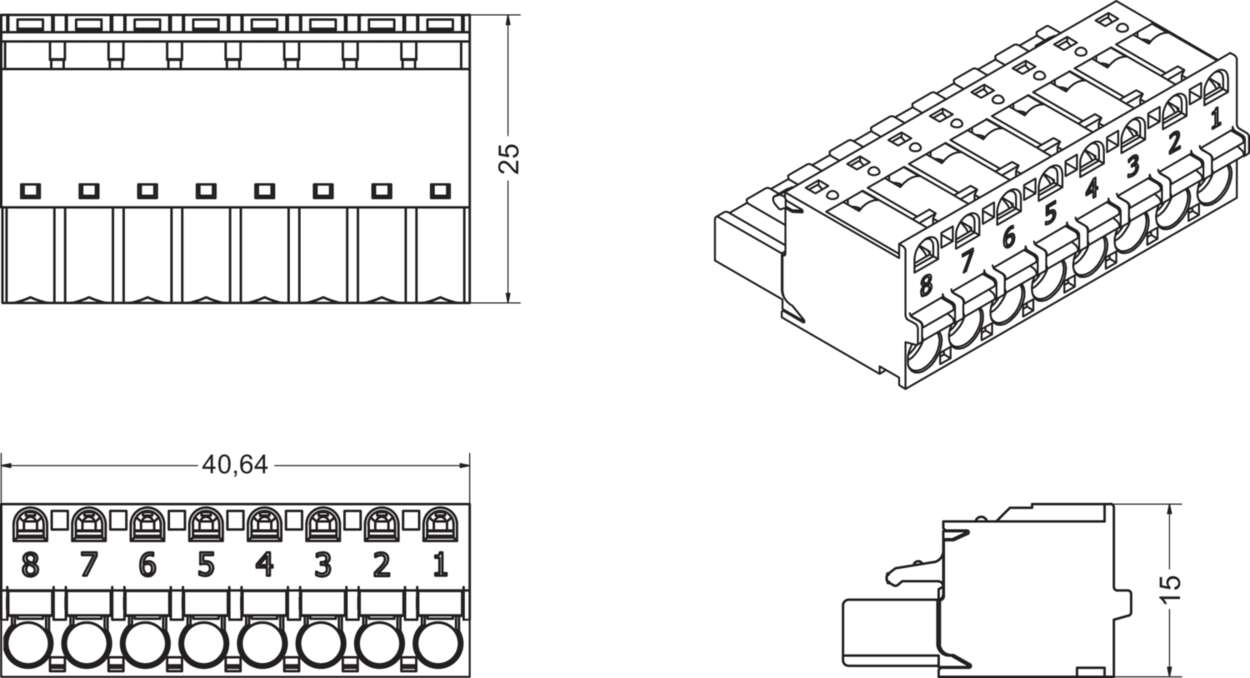 25

8
7
6
5
4
3
2
1

40,64

8 7 6 5 4 3 2 1

15